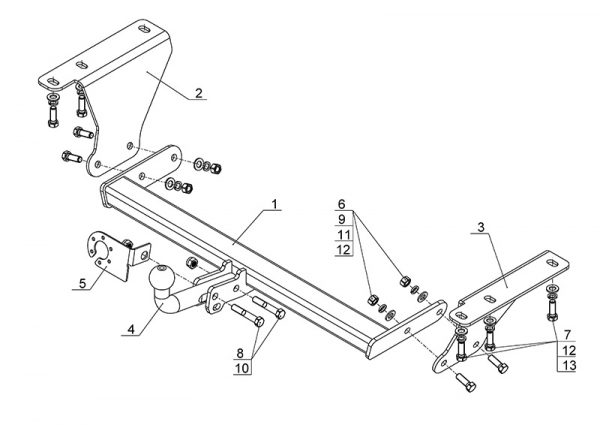 2
1
6
9
11
12
3
5
4
8
10
7
12
13